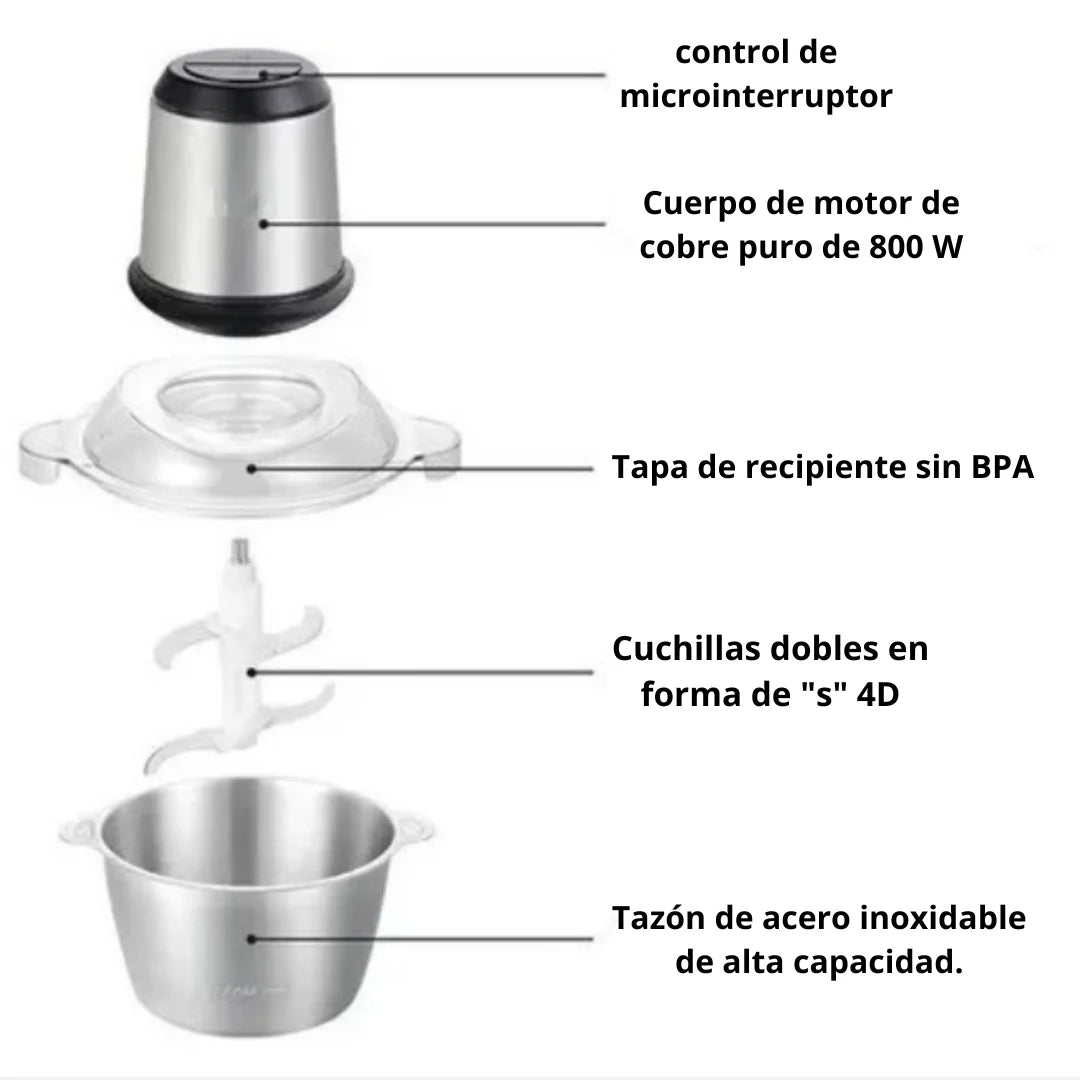 control de microinterruptor

Cuerpo de motor de cobre puro de 800 W

Tapa de recipiente sin BPA

Cuchillas dobles en forma de "s" 4D

Tazón de acero inoxidable de alta capacidad.